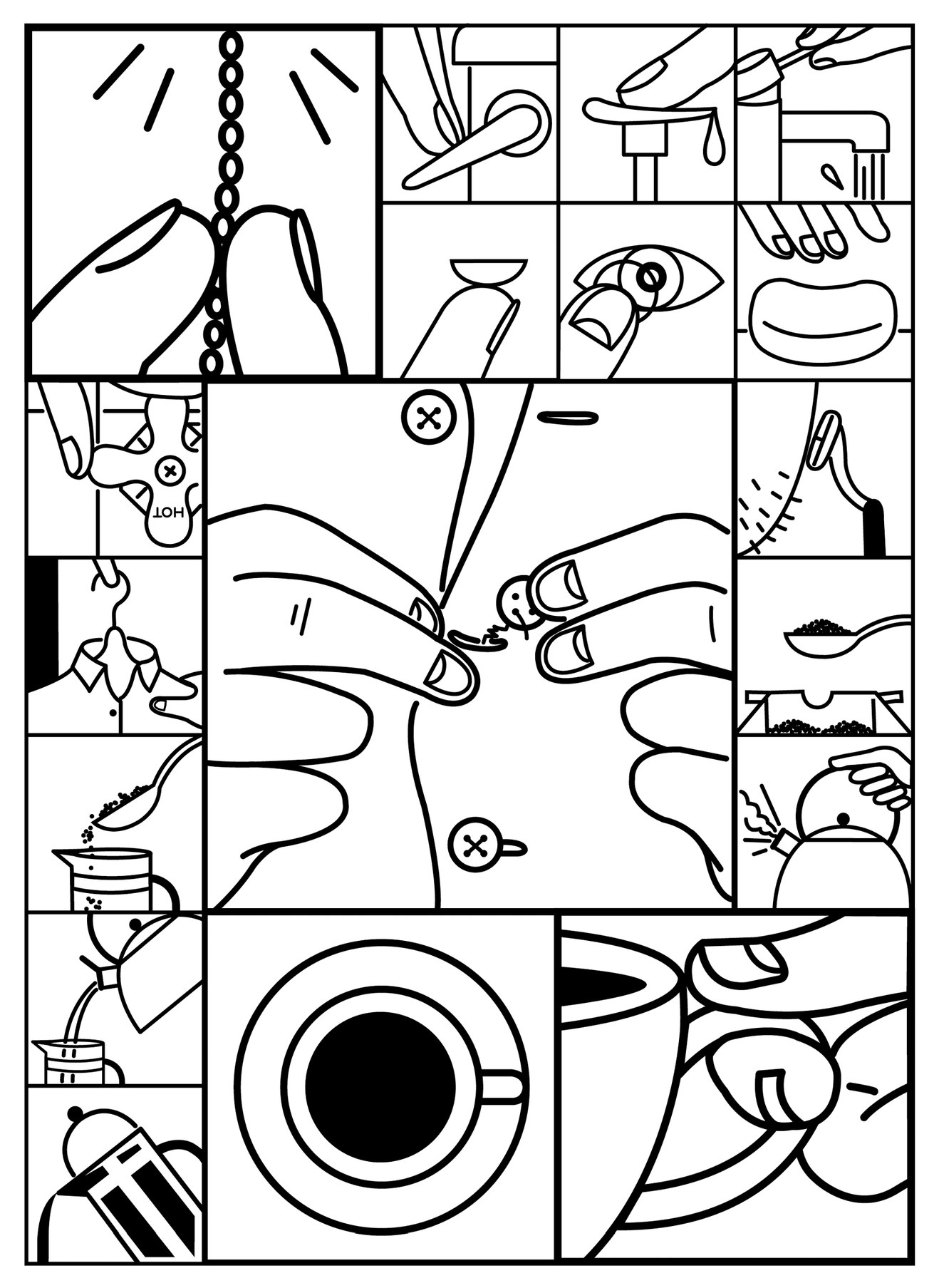 HOT